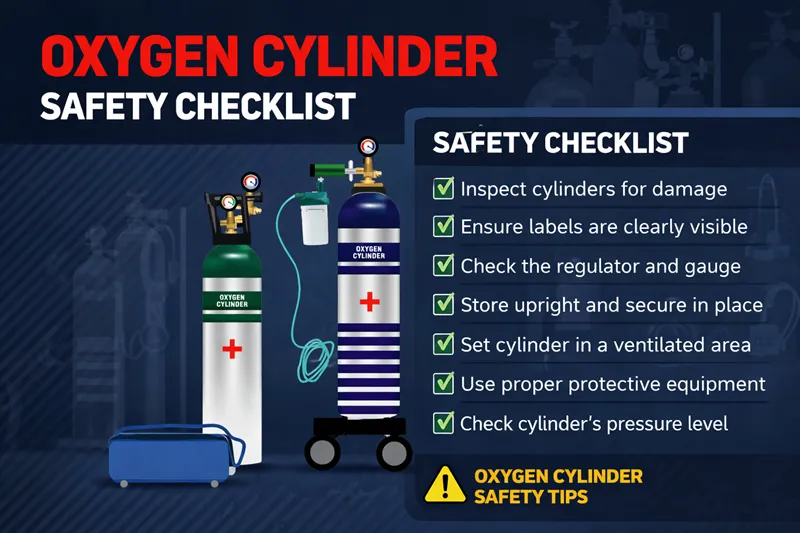 OXYGEN CYLINDER
SAFETY CHECKLIST

OXYGEN CYLINDER

OXYGEN CYLINDER

SAFETY CHECKLIST

Inspect cylinders for damage

Ensure labels are clearly visible

Check the regulator and gauge

Store upright and secure in place

Set cylinder in a ventilated area

Use proper protective equipment

Check cylinder's pressure level

OXYGEN CYLINDER SAFETY TIPS