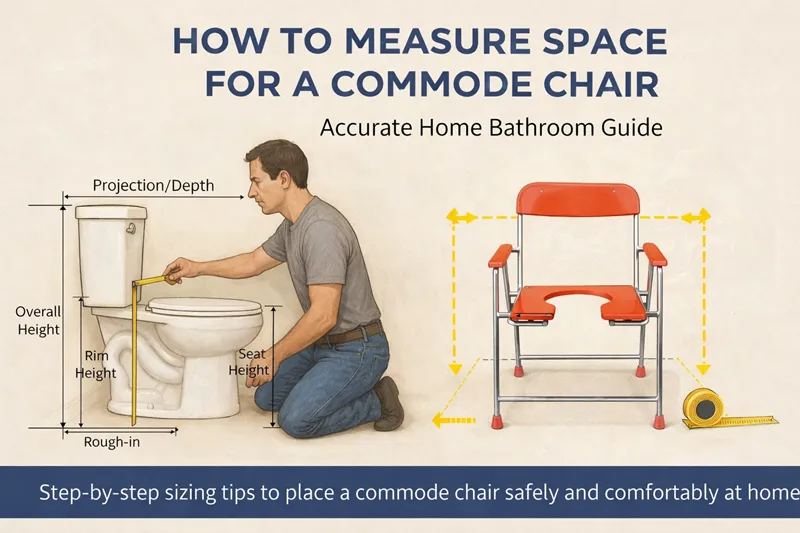 HOW TO MEASURE SPACE FOR A COMMODE CHAIR

Accurate Home Bathroom Guide

Projection/Depth

Overall Height

Rim Height

Seat Height

Rough-in

Step-by-step sizing tips to place a commode chair safely and comfortably at home