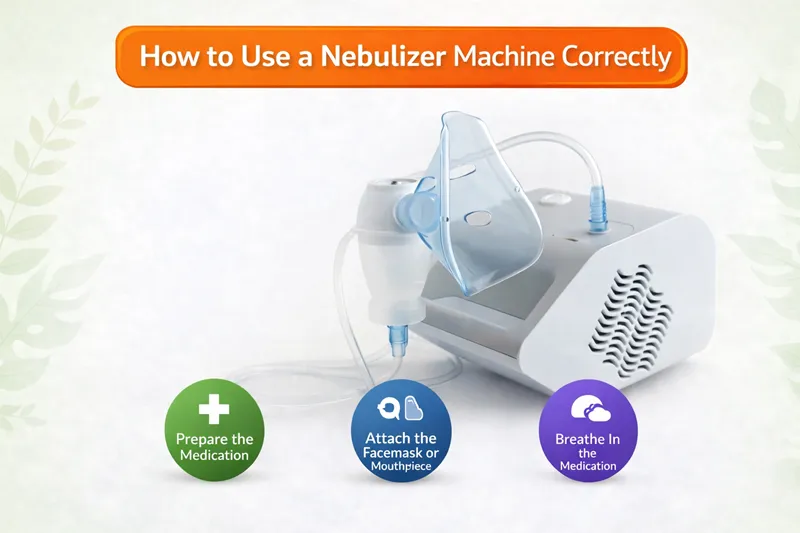 How to Use a Nebulizer Machine Correctly

Prepare the Medication

Attach the Facemask or Mouthpiece

Breathe In the Medication